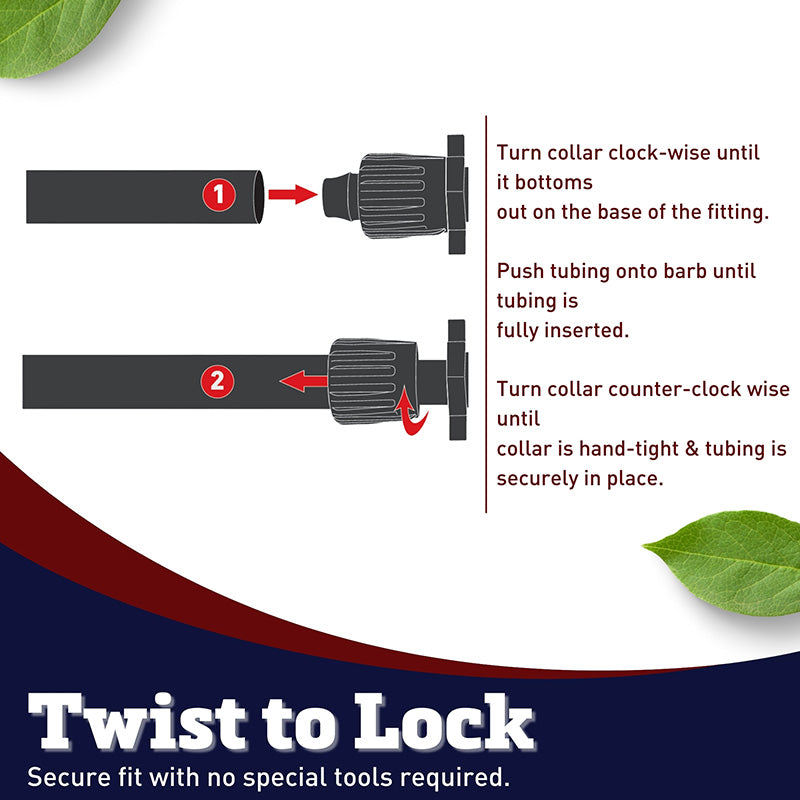 1

2

Turn collar clock-wise until it bottoms out on the base of the fitting.

Push tubing onto barb until tubing is fully inserted.

Turn collar counter-clock wise until collar is hand-tight & tubing is securely in place.

Twist to Lock

Secure fit with no special tools required.