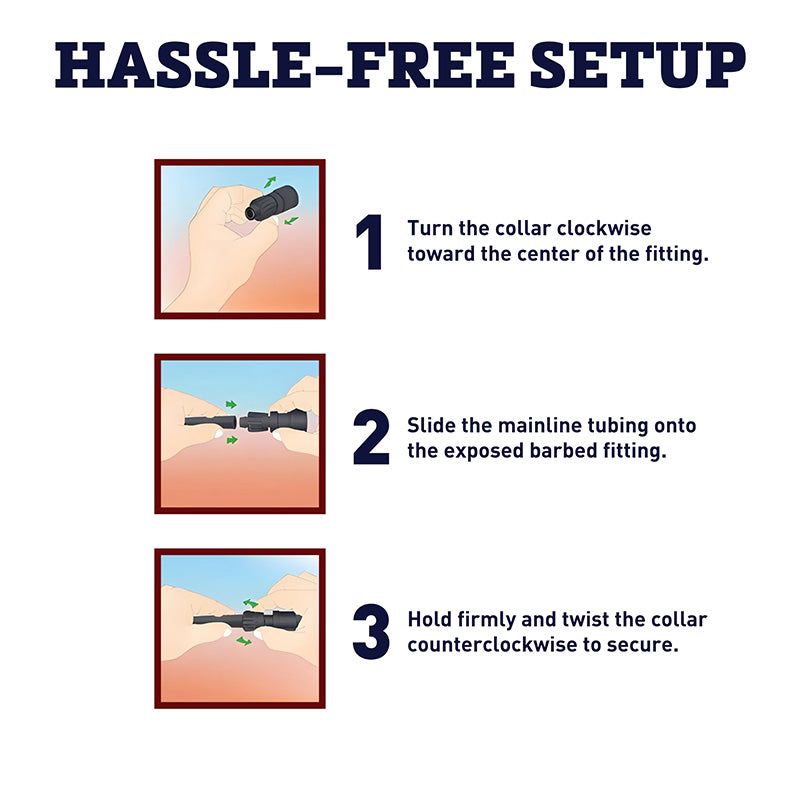 HASSLE-FREE SETUP

1 Turn the collar clockwise toward the center of the fitting.

2 Slide the mainline tubing onto the exposed barbed fitting.

3 Hold firmly and twist the collar counterclockwise to secure.