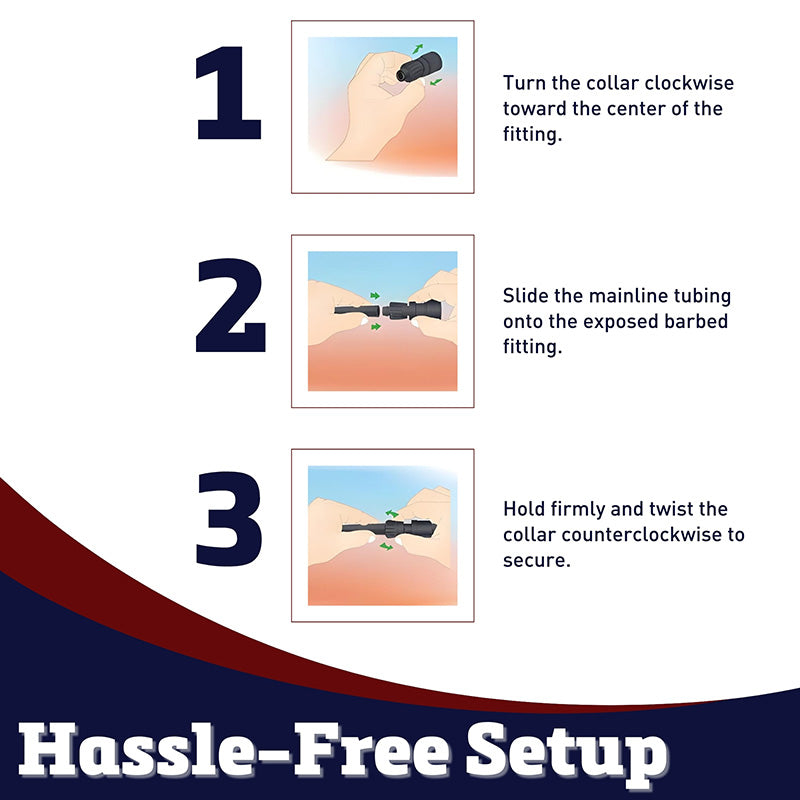 1

Turn the collar clockwise toward the center of the fitting.

2

Slide the mainline tubing onto the exposed barbed fitting.

3

Hold firmly and twist the collar counterclockwise to secure.

Hassle-Free Setup