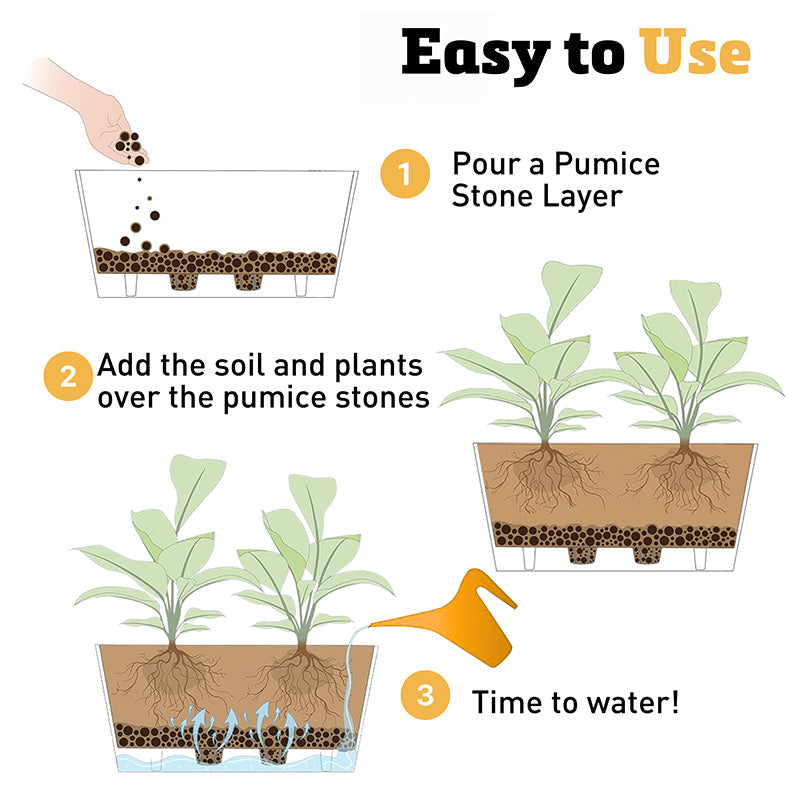 Easy to Use

1 Pour a Pumice Stone Layer

2 Add the soil and plants over the pumice stones

3 Time to water!