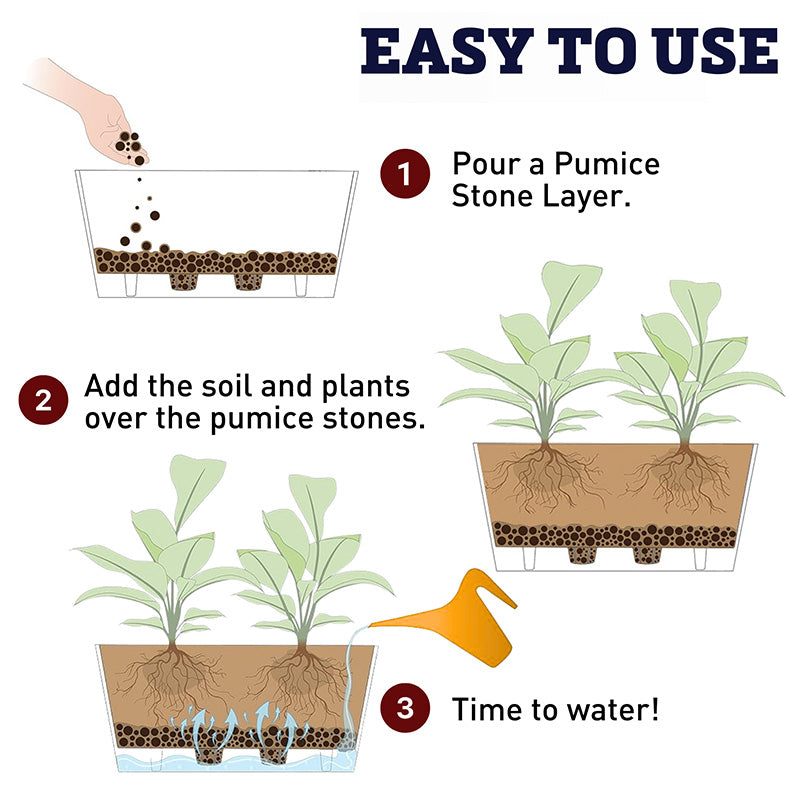 EASY TO USE

1 Pour a Pumice Stone Layer.

2 Add the soil and plants over the pumice stones.

3 Time to water!