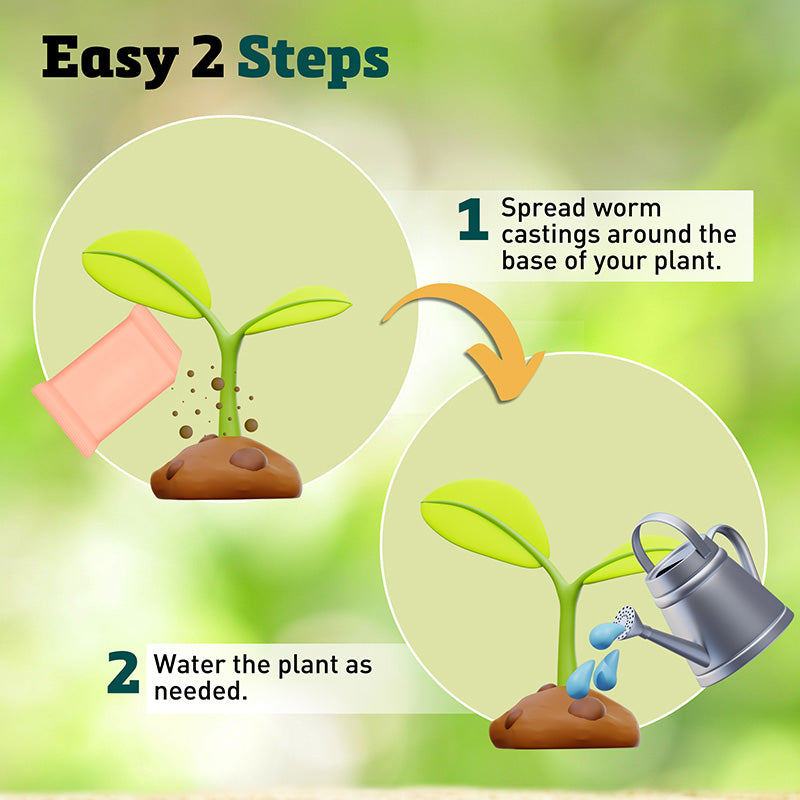 Easy 2 Steps

1 Spread worm castings around the base of your plant.

2 Water the plant as needed.