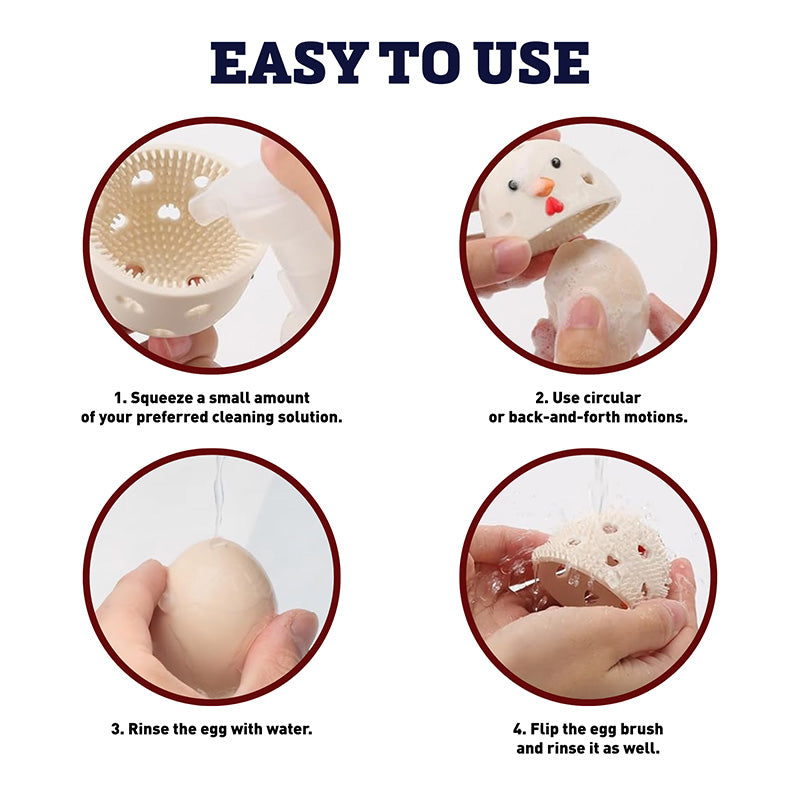 EASY TO USE

1. Squeeze a small amount of your preferred cleaning solution.

2. Use circular or back-and-forth motions.

3. Rinse the egg with water.

4. Flip the egg brush and rinse it as well.